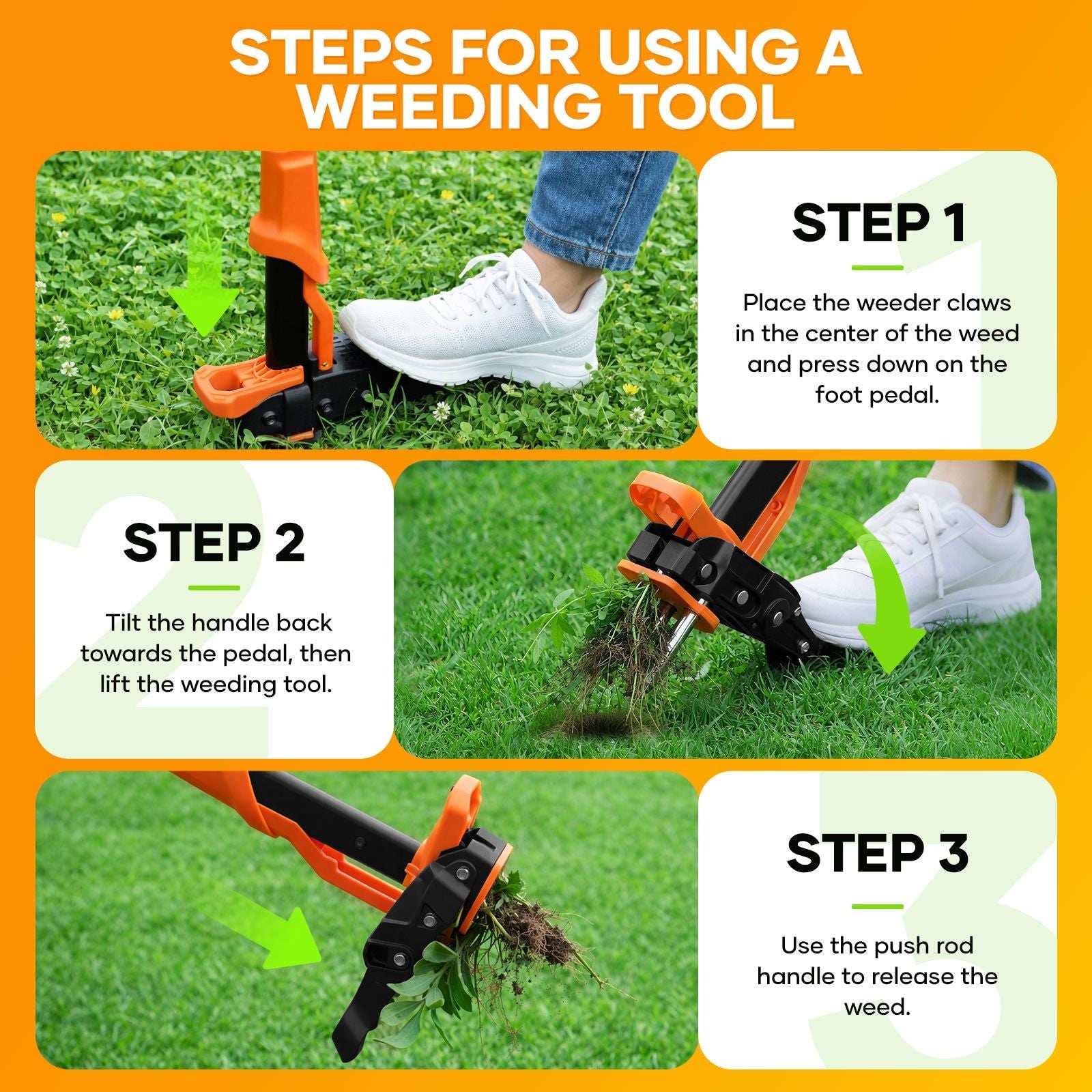 STEPS FOR USING A WEEDING TOOL

STEP 1

Place the weeder claws in the center of the weed and press down on the foot pedal.

STEP 2

Tilt the handle back towards the pedal, then lift the weeding tool.

STEP 3

Use the push rod handle to release the weed.